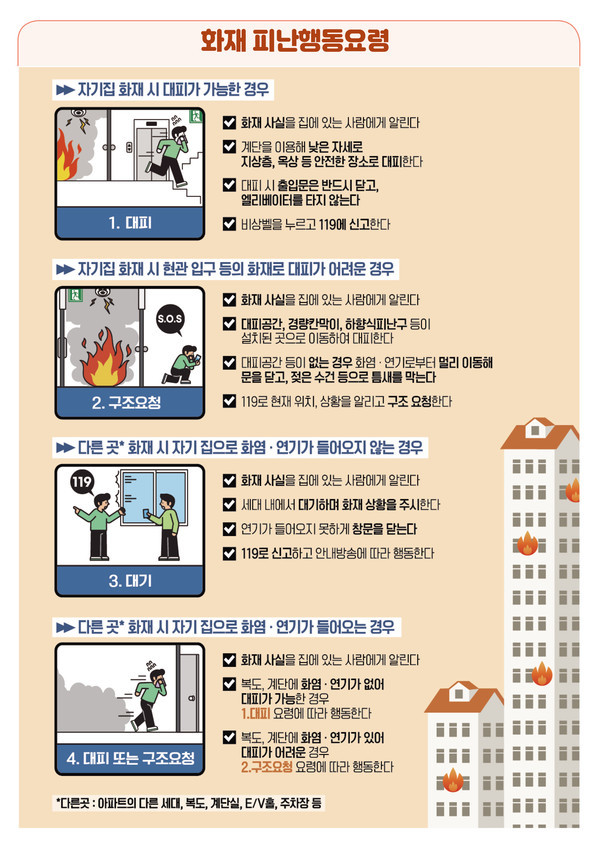 화재 피난행동요령

▶▶ 자기집 화재 시 대피가 가능한 경우

1. 대피

화재 사실을 집에 있는 사람에게 알린다

계단을 이용해 낮은 자세로 지상층, 옥상 등 안전한 장소로 대피한다

대피 시 출입문은 반드시 닫고, 엘리베이터를 타지 않는다

비상벨을 누르고 119에 신고한다

▶▶ 자기집 화재 시 현관 입구 등의 화재로 대피가 어려운 경우

S.O.S

2. 구조요청

화재 사실을 집에 있는 사람에게 알린다

대피공간, 경량칸막이, 하향식피난구 등이 설치된 곳으로 이동하여 대피한다

대피공간 등이 없는 경우 화염 · 연기로부터 멀리 이동해 문을 닫고, 젖은 수건 등으로 틈새를 막는다

119로 현재 위치, 상황을 알리고 구조 요청한다

▶▶ 다른 곳* 화재 시 자기 집으로 화염 · 연기가 들어오지 않는 경우

119

3. 대기

화재 사실을 집에 있는 사람에게 알린다

세대 내에서 대기하며 화재 상황을 주시한다

연기가 들어오지 못하게 창문을 닫는다

119로 신고하고 안내방송에 따라 행동한다

▶▶ 다른 곳* 화재 시 자기 집으로 화염 · 연기가 들어오는 경우

4. 대피 또는 구조요청

화재 사실을 집에 있는 사람에게 알린다

복도, 계단에 화염 · 연기가 없어 대피가 가능한 경우 1.대피 요령에 따라 행동한다

복도, 계단에 화염 · 연기가 있어 대피가 어려운 경우 2.구조요청 요령에 따라 행동한다

*다른곳 : 아파트의 다른 세대, 복도, 계단실, E/V홀, 주차장 등